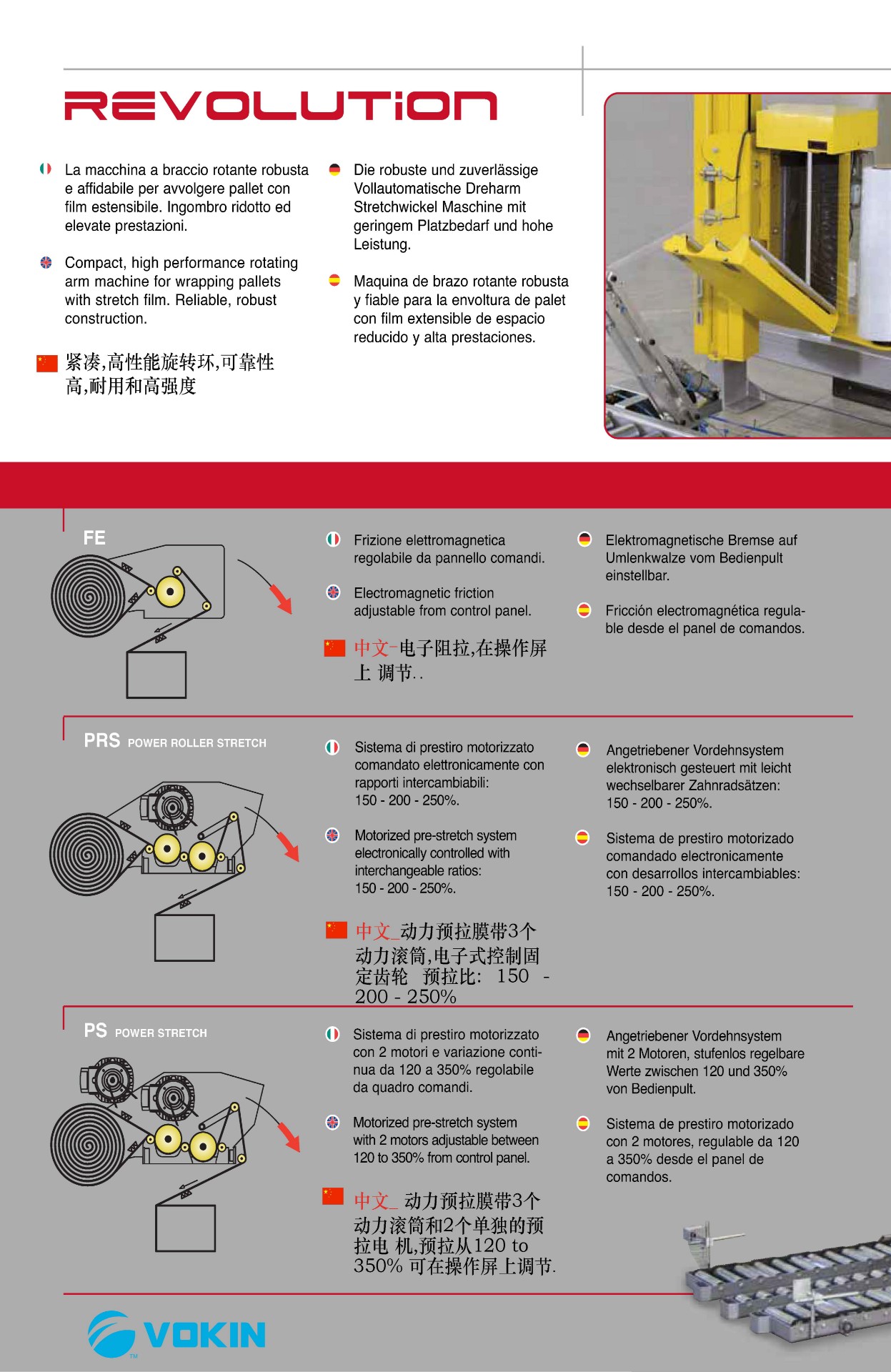 REVOLUTION

La macchina a braccio rotante robusta e affidabile per avvolgere pallet con film estensibile. Ingombro ridotto ed elevate prestazioni.

Compact, high performance rotating arm machine for wrapping pallets with stretch film. Reliable, robust construction.

紧凑,高性能旋转环,可靠性高,耐用和高强度

Die robuste und zuverlässige Vollautomatische Dreharm Stretchwickel Maschine mit geringem Platzbedarf und hohe Leistung.

Maquina de brazo rotante robusta y fiable para la envoltura de palet con film extensible de espacio reducido y alta prestaciones.

FE

Frizione elettromagnetica regolabile da pannello comandi.

Electromagnetic friction adjustable from control panel.

中文-电子阻拉,在操作屏上 调节..

Elektromagnetische Bremse auf Umlenkwalze vom Bedienpult einstellbar.

Fricción electromagnética regulable desde el panel de comandos.

PRS POWER ROLLER STRETCH

Sistema di prestiro motorizzato comandato elettronicamente con rapporti intercambiabili: 150 - 200 - 250%.

Motorized pre-stretch system electronically controlled with interchangeable ratios: 150 - 200 - 250%.

中文_动力预拉膜带3个动力滚筒,电子式控制固定齿轮 预拉比: 150 - 200 - 250%

Angetriebener Vordehnsystem elektronisch gesteuert mit leicht wechselbarer Zahnradsätzen: 150 - 200 - 250%.

Sistema de prestiro motorizado comandado electronicamente con desarrollos intercambiables: 150 - 200 - 250%.

PS POWER STRETCH

Sistema di prestiro motorizzato con 2 motori e variazione continua da 120 a 350% regolabile da quadro comandi.

Motorized pre-stretch system with 2 motors adjustable between 120 to 350% from control panel.

中文_ 动力预拉膜带3个动力滚筒和2个单独的预拉电 机,预拉从120 to 350% 可在操作屏上调节.

Angetriebener Vordehnsystem mit 2 Motoren, stufenlos regelbare Werte zwischen 120 und 350% von Bedienpult.

Sistema de prestiro motorizado con 2 motores, regulable da 120 a 350% desde el panel de comandos.

VOKIN